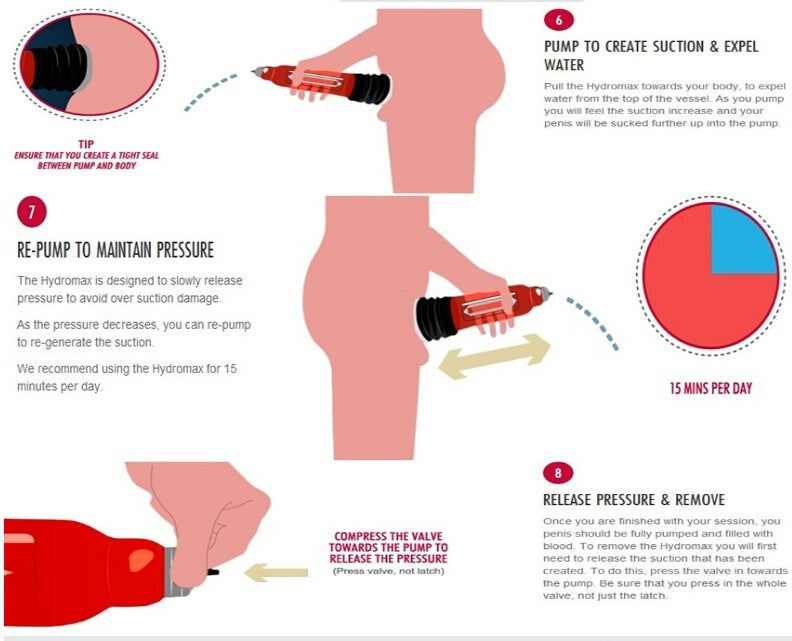 TIP
ENSURE THAT YOU CREATE A TIGHT SEAL BETWEEN PUMP AND BODY

6

PUMP TO CREATE SUCTION & EXPEL WATER

Pull the Hydromax towards your body, to expel water from the top of the vessel. As you pump you will feel the suction increase and your penis will be sucked further up into the pump.

7

RE-PUMP TO MAINTAIN PRESSURE

The Hydromax is designed to slowly release pressure to avoid over suction damage.

As the pressure decreases, you can re-pump to re-generate the suction.

We recommend using the Hydromax for 15 minutes per day.

15 MINS PER DAY

COMPRESS THE VALVE TOWARDS THE PUMP TO RELEASE THE PRESSURE
(Press valve, not latch)

8

RELEASE PRESSURE & REMOVE

Once you are finished with your session, you penis should be fully pumped and filled with blood. To remove the Hydromax you will first need to release the suction that has been created. To do this, press the valve in towards the pump. Be sure that you press in the whole valve, not just the latch.