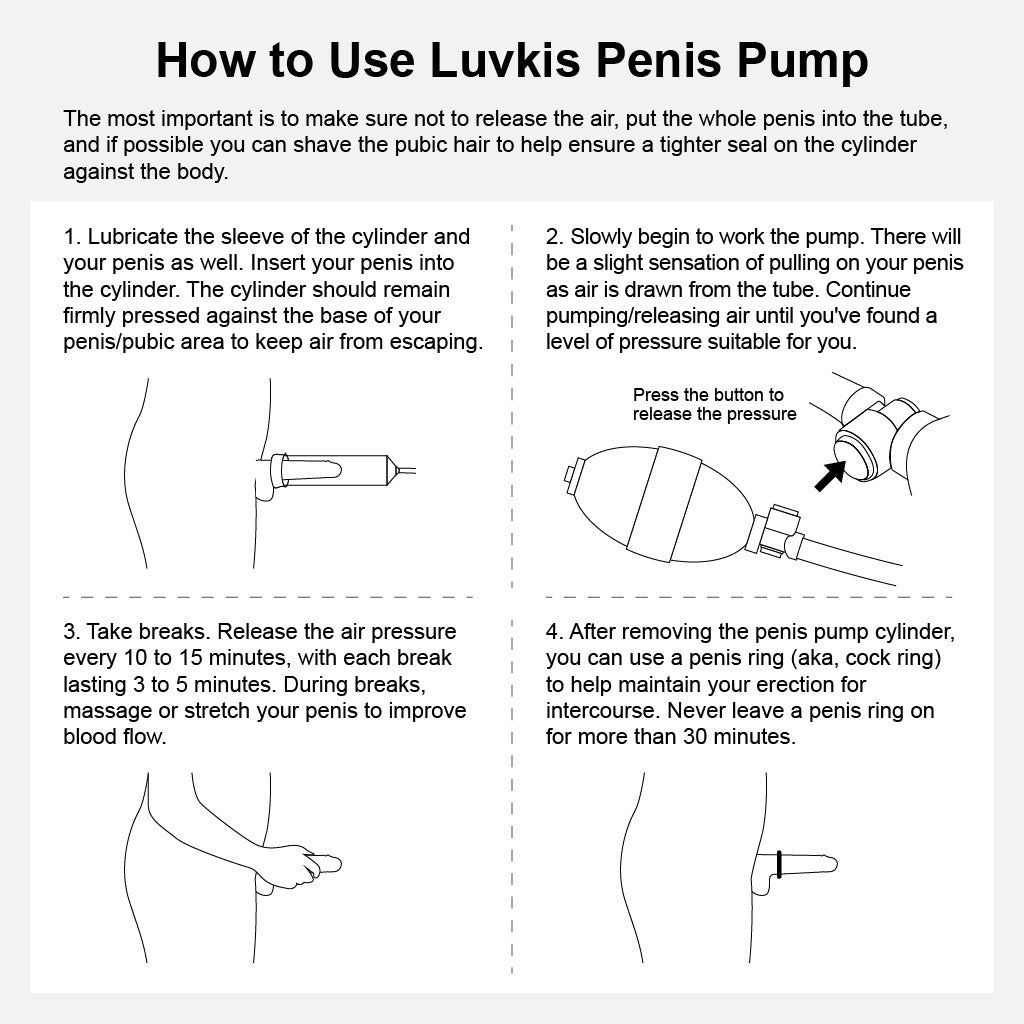 How to Use Luvkis Penis Pump

The most important is to make sure not to release the air, put the whole penis into the tube, and if possible you can shave the pubic hair to help ensure a tighter seal on the cylinder against the body.

1. Lubricate the sleeve of the cylinder and your penis as well. Insert your penis into the cylinder. The cylinder should remain firmly pressed against the base of your penis/pubic area to keep air from escaping.

2. Slowly begin to work the pump. There will be a slight sensation of pulling on your penis as air is drawn from the tube. Continue pumping/releasing air until you've found a level of pressure suitable for you.

Press the button to release the pressure

3. Take breaks. Release the air pressure every 10 to 15 minutes, with each break lasting 3 to 5 minutes. During breaks, massage or stretch your penis to improve blood flow.

4. After removing the penis pump cylinder, you can use a penis ring (aka, cock ring) to help maintain your erection for intercourse. Never leave a penis ring on for more than 30 minutes.