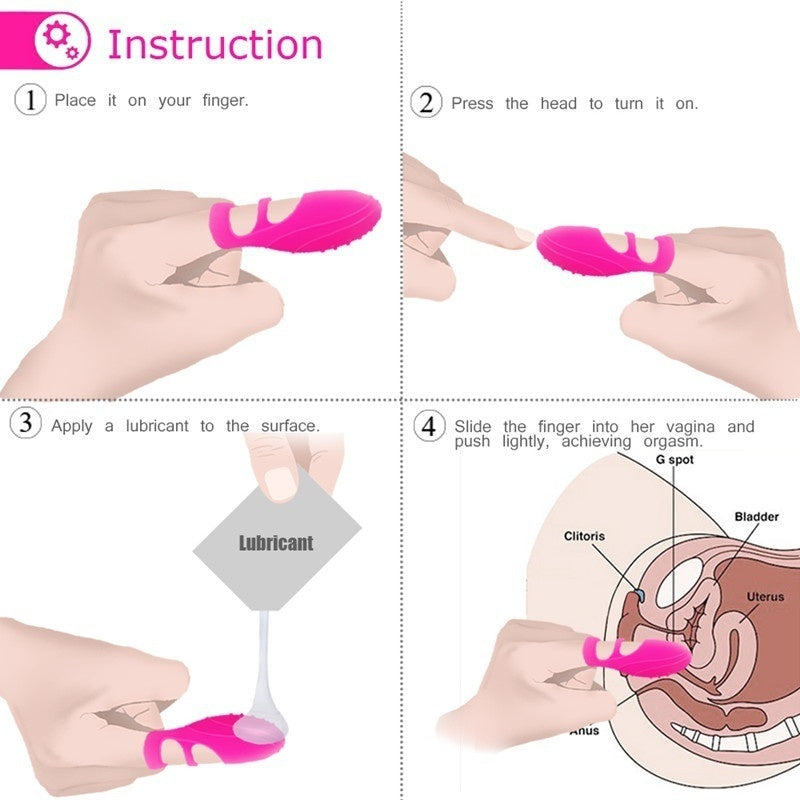 Instruction

1 Place it on your finger.

2 Press the head to turn it on.

3 Apply a lubricant to the surface.

Lubricant

4 Slide the finger into her vagina and push lightly, achieving orgasm.

G spot

Bladder

Clitoris

Uterus

Anus