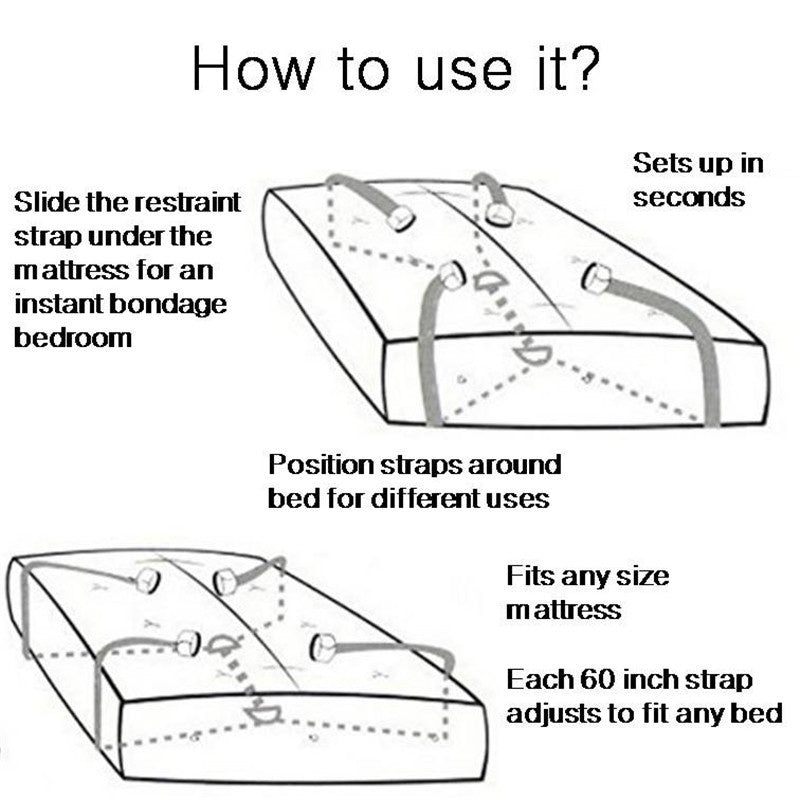 How to use it?

Slide the restraint strap under the mattress for an instant bondage bedroom

Sets up in seconds

Position straps around bed for different uses

Fits any size mattress

Each 60 inch strap adjusts to fit any bed