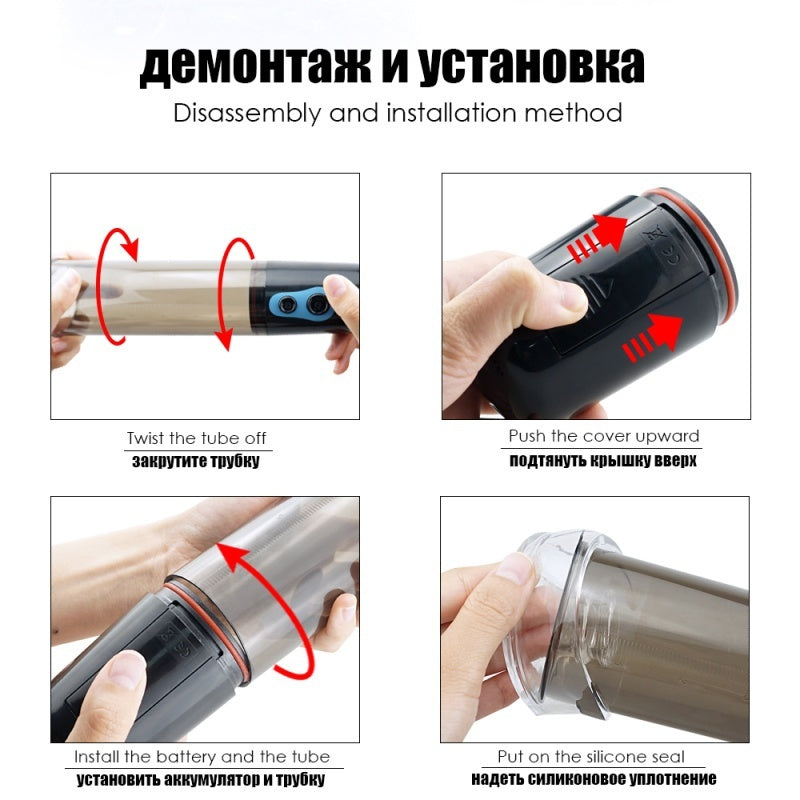 демонтаж и установка
Disassembly and installation method

Twist the tube off
закрутите трубку

Push the cover upward
подтянуть крышку вверх

Install the battery and the tube
установить аккумулятор и трубку

Put on the silicone seal
надеть силиконовое уплотнение