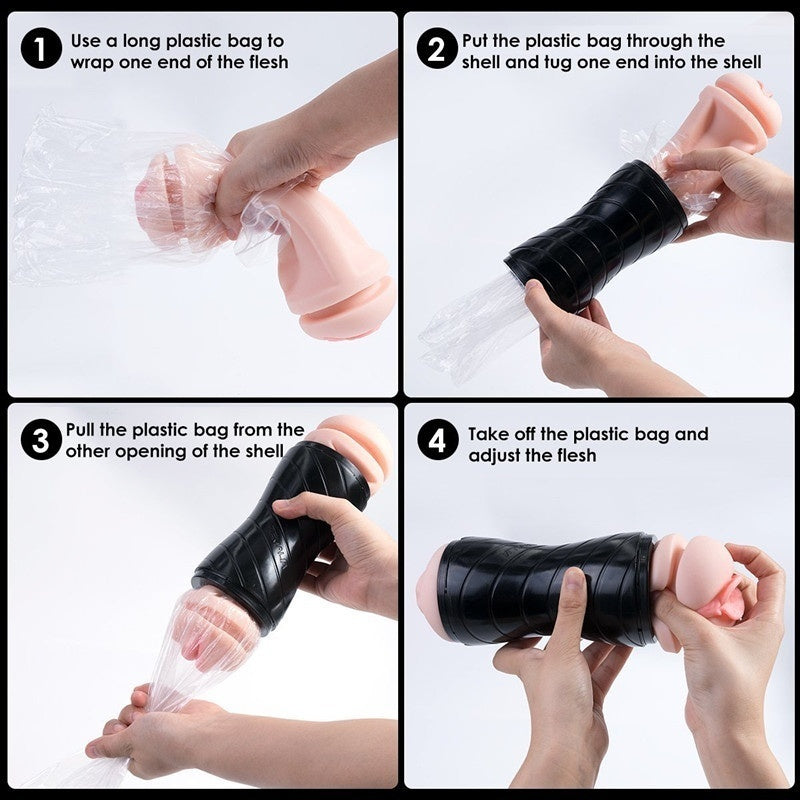 1 Use a long plastic bag to wrap one end of the flesh

2 Put the plastic bag through the shell and tug one end into the shell

3 Pull the plastic bag from the other opening of the shell

4 Take off the plastic bag and adjust the flesh