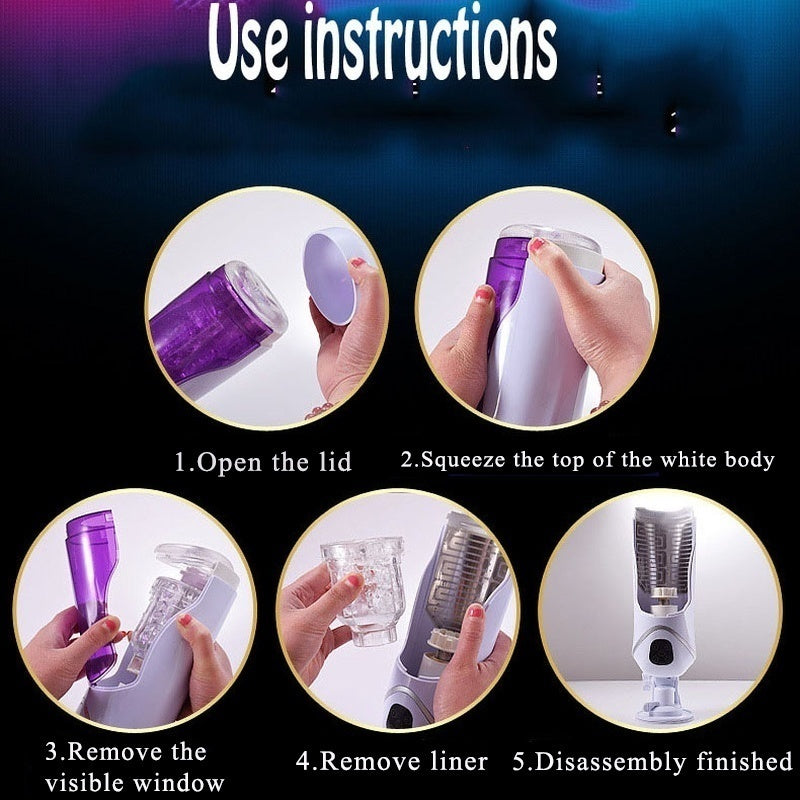 Use instructions

1.Open the lid

2.Squeeze the top of the white body

3.Remove the visible window

4.Remove liner

5.Disassembly finished