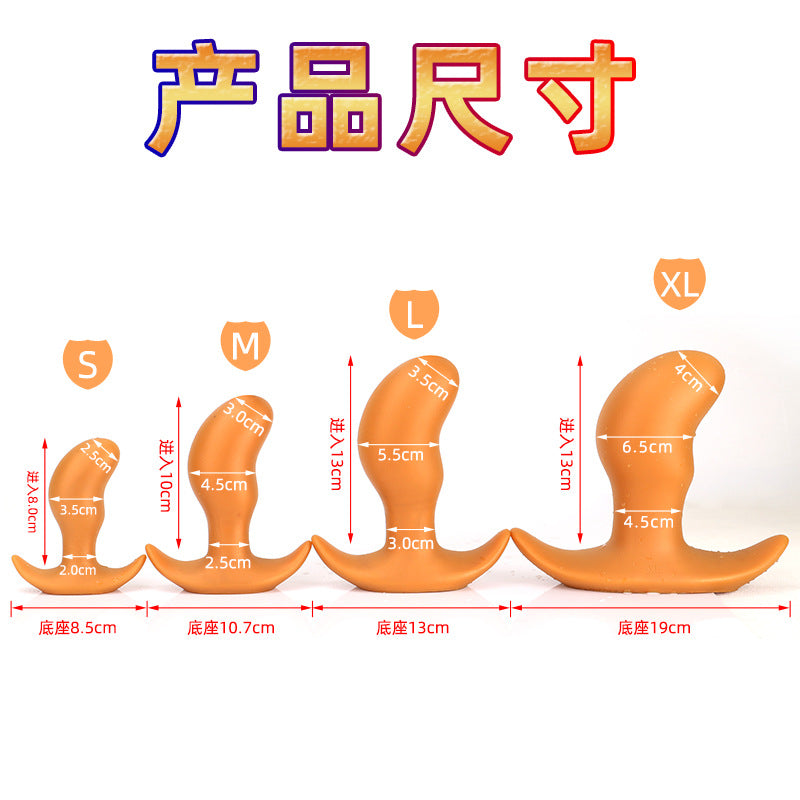 产品尺寸

S
2.5cm
进入8.0cm
3.5cm
2.0cm
底座8.5cm

M
3.0cm
进入10cm
4.5cm
2.5cm
底座10.7cm

L
3.5cm
进入13cm
5.5cm
3.0cm
底座13cm

XL
4cm
进入13cm
6.5cm
4.5cm
底座19cm